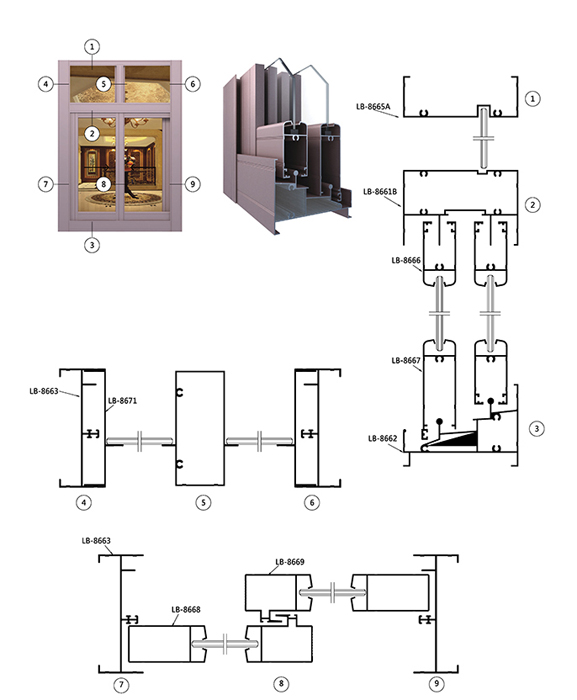 1
4
5
6
2
7
8
9
3

LB-8665A
1
LB-8661B
2
LB-8666
LB-8667
LB-8662
3

LB-8663
LB-8671
4
5
6

LB-8663
LB-8669
LB-8668
7
8
9