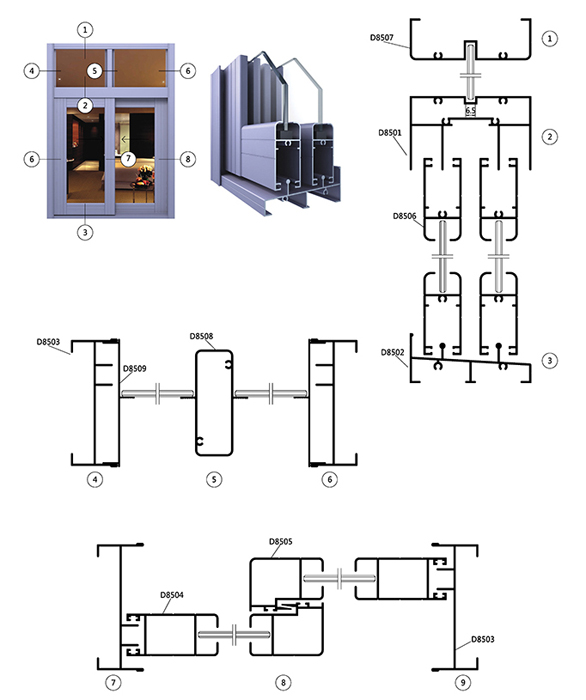 1
4
5
6
2
6
7
8
3

D8507
1
6.5
D8501
2
D8506
D8502
3

D8503
D8509
D8508
4
5
6

D8505
D8504
D8503
7
8
9