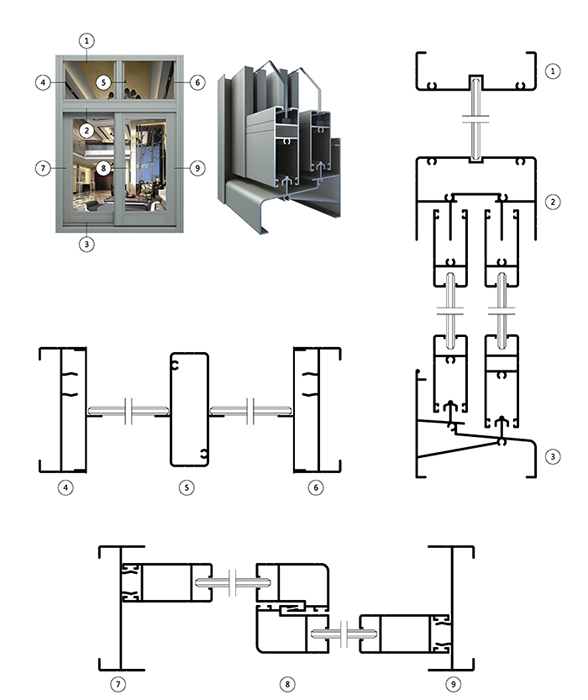 1
4
5
6
2
7
8
9
3
1
2
3
4
5
6
7
8
9