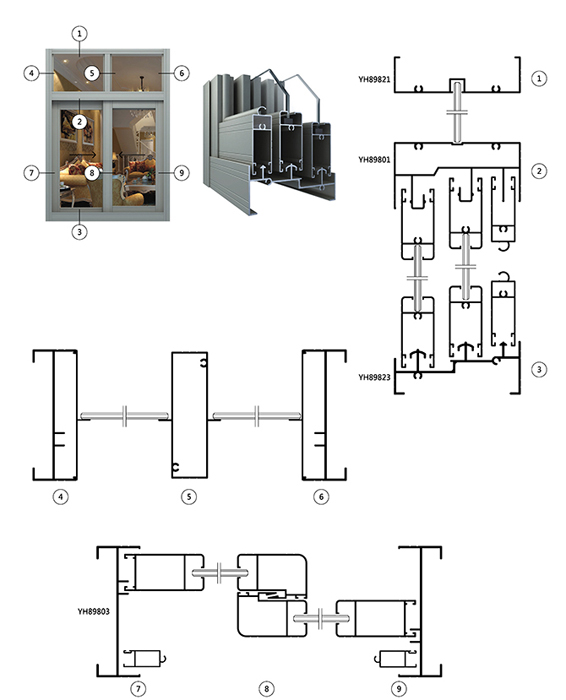 1
4
5
6
2
7
8
9
3

YH89821
1
YH89801
2
YH89823
3

4
5
6

YH89803
7
8
9