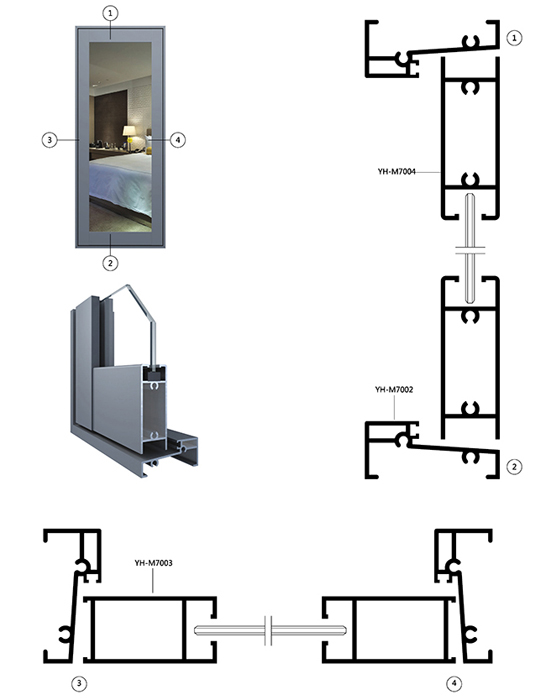 1
3
4
2
1
YH-M7004
YH-M7002
2
YH-M7003
3
4