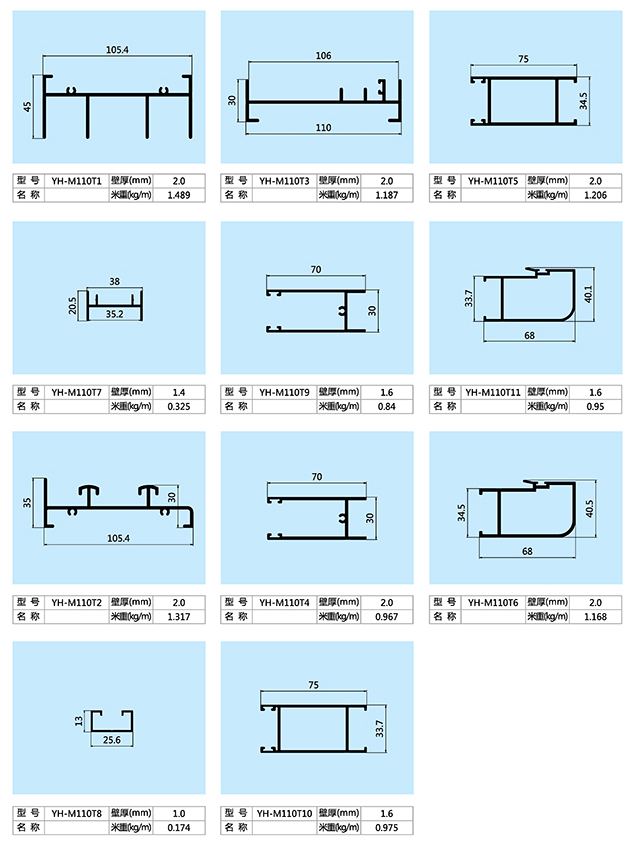 105.4
45

| 型 号 | YH-M110T1 | 壁厚(mm) | 2.0 |
|---|---|---|---|
| 名 称 | | 米重(kg/m) | 1.489 |

106
30
110

| 型 号 | YH-M110T3 | 壁厚(mm) | 2.0 |
|---|---|---|---|
| 名 称 | | 米重(kg/m) | 1.187 |

75
34.5

| 型 号 | YH-M110T5 | 壁厚(mm) | 2.0 |
|---|---|---|---|
| 名 称 | | 米重(kg/m) | 1.206 |

38
20.5
35.2

| 型 号 | YH-M110T7 | 壁厚(mm) | 1.4 |
|---|---|---|---|
| 名 称 | | 米重(kg/m) | 0.325 |

70
30

| 型 号 | YH-M110T9 | 壁厚(mm) | 1.6 |
|---|---|---|---|
| 名 称 | | 米重(kg/m) | 0.84 |

33.7
40.1
68

| 型 号 | YH-M110T11 | 壁厚(mm) | 1.6 |
|---|---|---|---|
| 名 称 | | 米重(kg/m) | 0.95 |

35
30
105.4

| 型 号 | YH-M110T2 | 壁厚(mm) | 2.0 |
|---|---|---|---|
| 名 称 | | 米重(kg/m) | 1.317 |

70
30

| 型 号 | YH-M110T4 | 壁厚(mm) | 2.0 |
|---|---|---|---|
| 名 称 | | 米重(kg/m) | 0.967 |

34.5
40.5
68

| 型 号 | YH-M110T6 | 壁厚(mm) | 2.0 |
|---|---|---|---|
| 名 称 | | 米重(kg/m) | 1.168 |

13
25.6

| 型 号 | YH-M110T8 | 壁厚(mm) | 1.0 |
|---|---|---|---|
| 名 称 | | 米重(kg/m) | 0.174 |

75
33.7

| 型 号 | YH-M110T10 | 壁厚(mm) | 1.6 |
|---|---|---|---|
| 名 称 | | 米重(kg/m) | 0.975 |